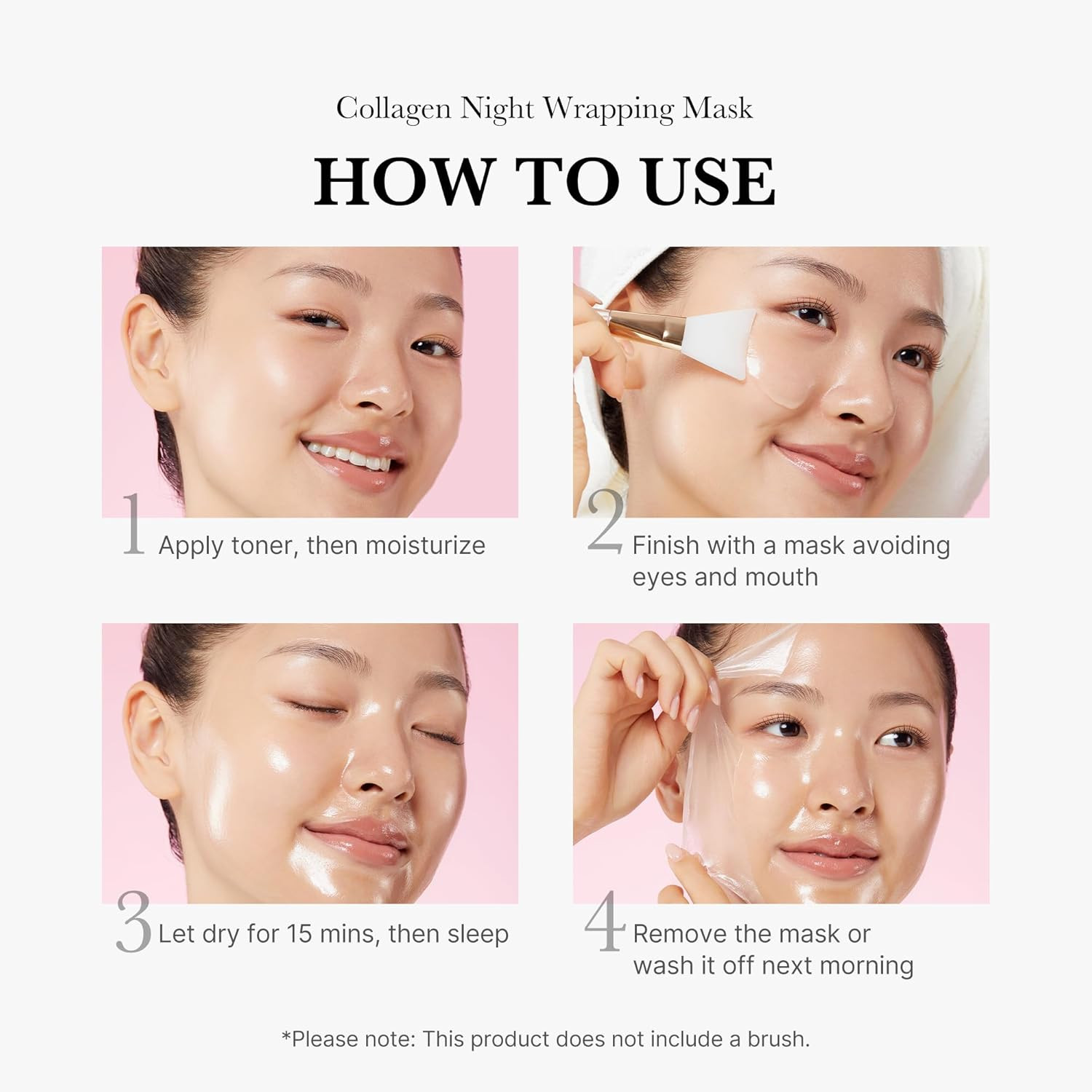 Collagen Night Wrapping Mask

HOW TO USE

1 Apply toner, then moisturize

2 Finish with a mask avoiding eyes and mouth

3 Let dry for 15 mins, then sleep

4 Remove the mask or wash it off next morning

*Please note: This product does not include a brush.